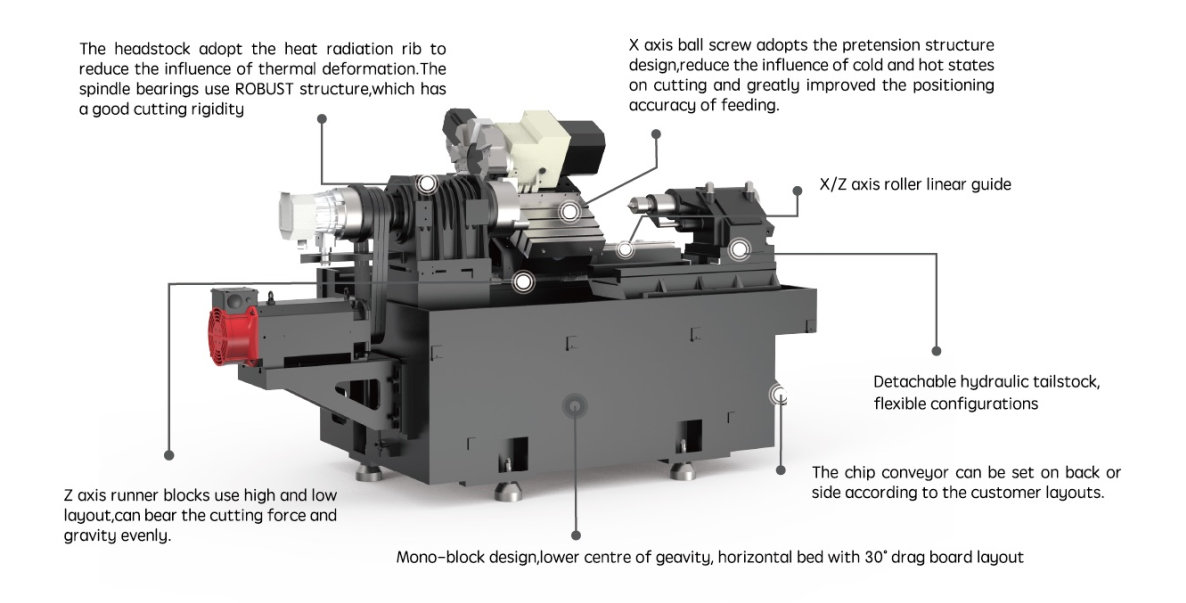 The headstock adopt the heat radiation rib to reduce the influence of thermal deformation.The spindle bearings use ROBUST structure,which has a good cutting rigidity

X axis ball screw adopts the pretension structure design,reduce the influence of cold and hot states on cutting and greatly improved the positioning accuracy of feeding.

X/Z axis roller linear guide

Detachable hydraulic tailstock, flexible configurations

The chip conveyor can be set on back or side according to the customer layouts.

Z axis runner blocks use high and low layout,can bear the cutting force and gravity evenly.

Mono-block design,lower centre of geavity, horizontal bed with 30° drag board layout